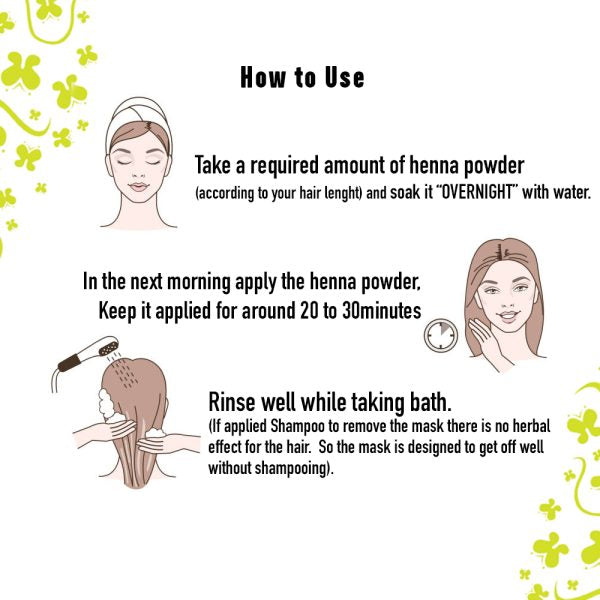 How to Use

Take a required amount of henna powder
(according to your hair lenght) and soak it "OVERNIGHT" with water.

In the next morning apply the henna powder,
Keep it applied for around 20 to 30minutes

Rinse well while taking bath.
(If applied Shampoo to remove the mask there is no herbal effect for the hair. So the mask is designed to get off well without shampooing).